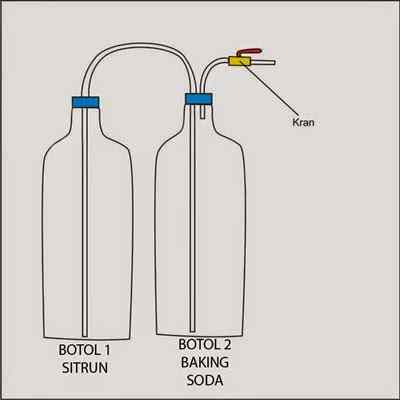 Kran

BOTOL 1
SITRUN

BOTOL 2
BAKING
SODA